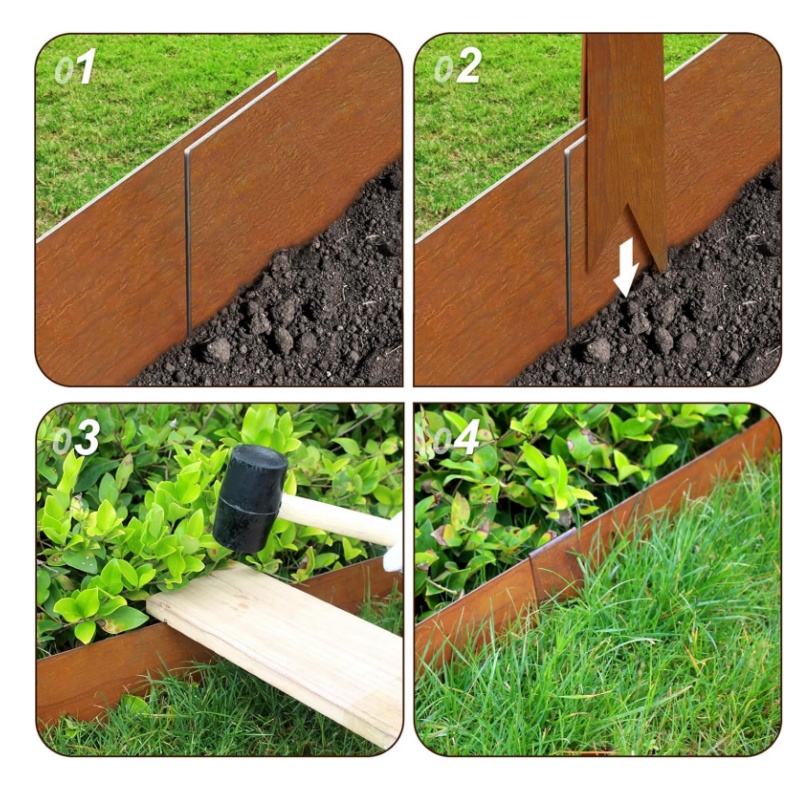 01

02

03

04